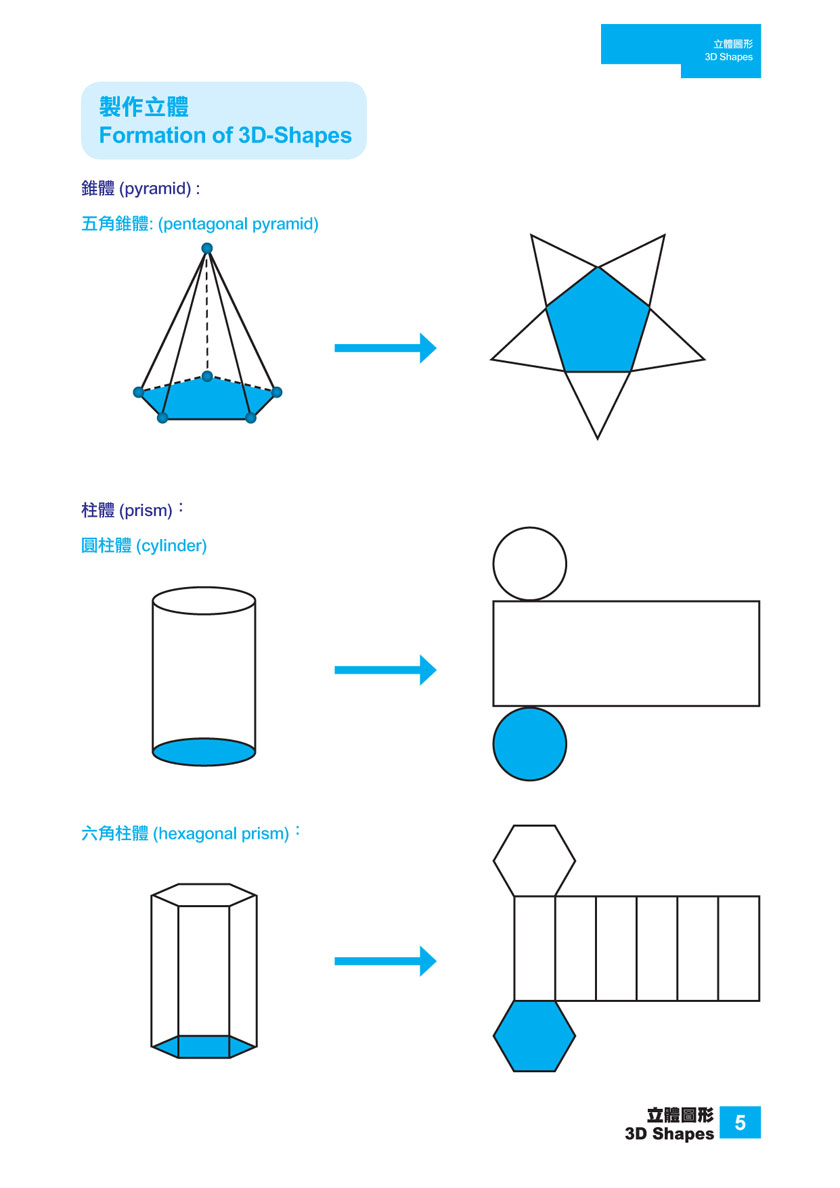 立體圖形
3D Shapes

製作立體
Formation of 3D-Shapes

錐體 (pyramid) :

五角錐體: (pentagonal pyramid)

柱體 (prism)：

圓柱體 (cylinder)

六角柱體 (hexagonal prism)：

立體圖形
3D Shapes
5